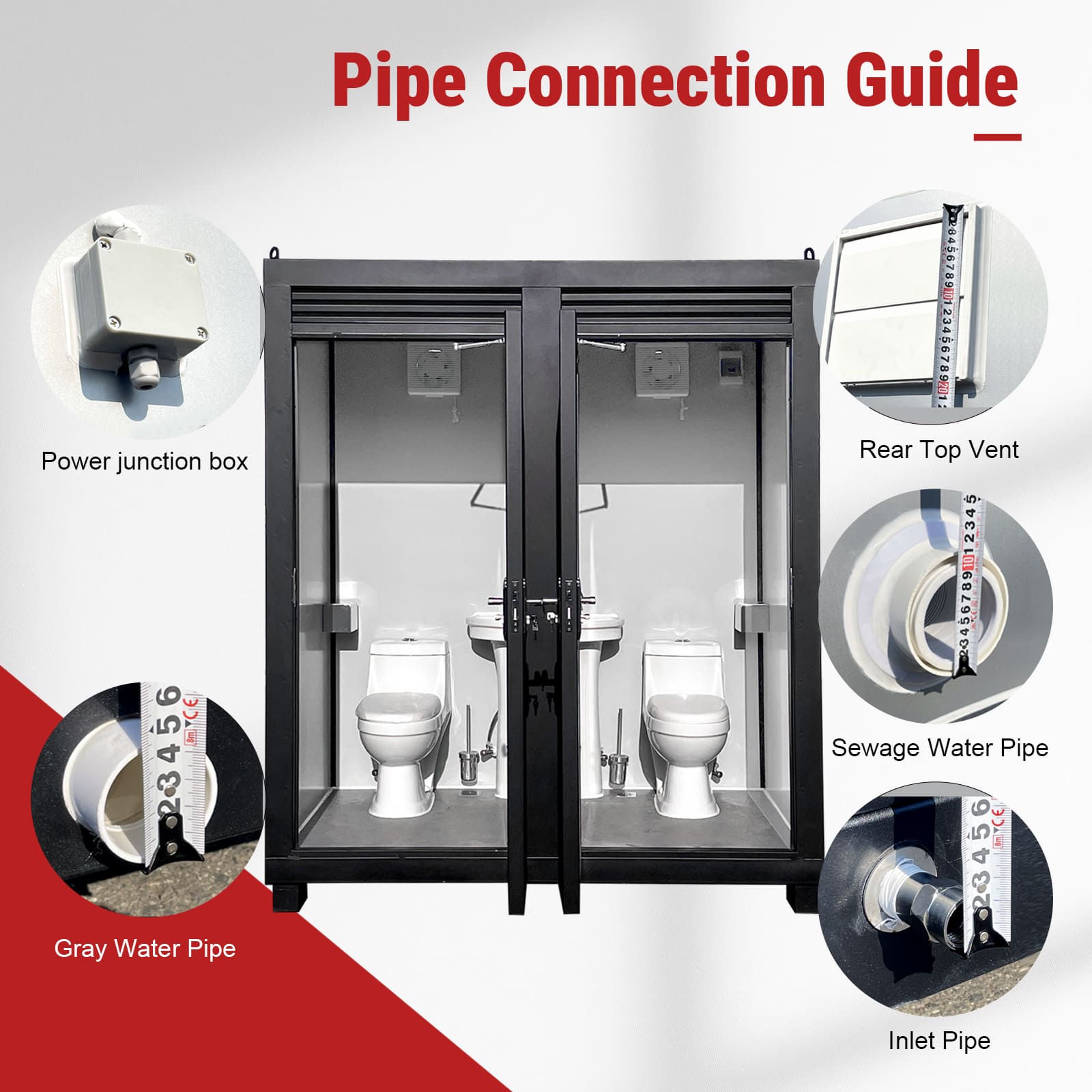 Pipe Connection Guide

Power junction box

Rear Top Vent

Sewage Water Pipe

Gray Water Pipe

Inlet Pipe