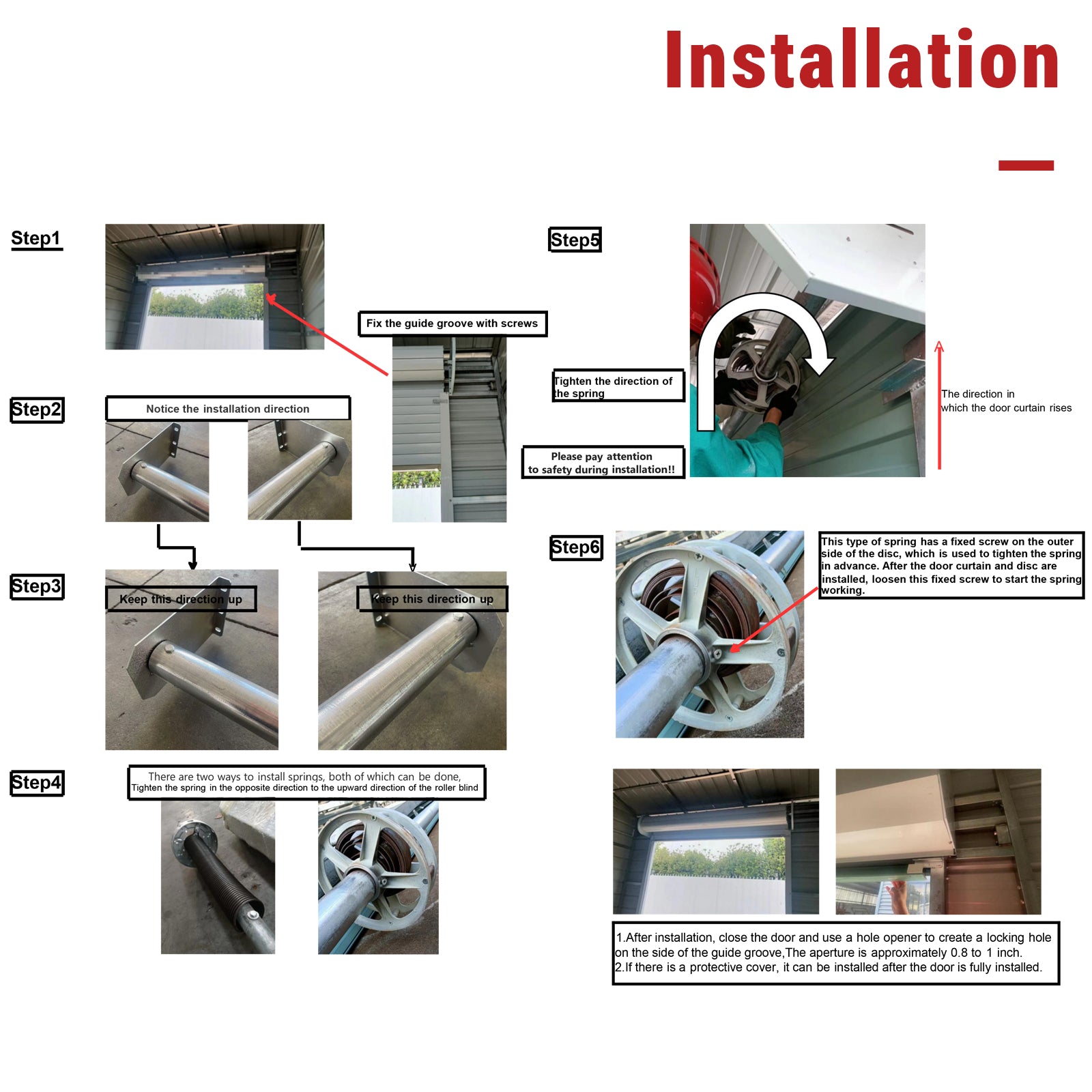 Installation

Step1

Fix the guide groove with screws

Step2

Notice the installation direction

Step3

Keep this direction up

Keep this direction up

Step4

There are two ways to install springs, both of which can be done, Tighten the spring in the opposite direction to the upward direction of the roller blind

Step5

Tighten the direction of the spring

Please pay attention to safety during installation!!

The direction in which the door curtain rises

Step6

This type of spring has a fixed screw on the outer side of the disc, which is used to tighten the spring in advance. After the door curtain and disc are installed, loosen this fixed screw to start the spring working.

1.After installation, close the door and use a hole opener to create a locking hole on the side of the guide groove,The aperture is approximately 0.8 to 1 inch.
2.If there is a protective cover, it can be installed after the door is fully installed.