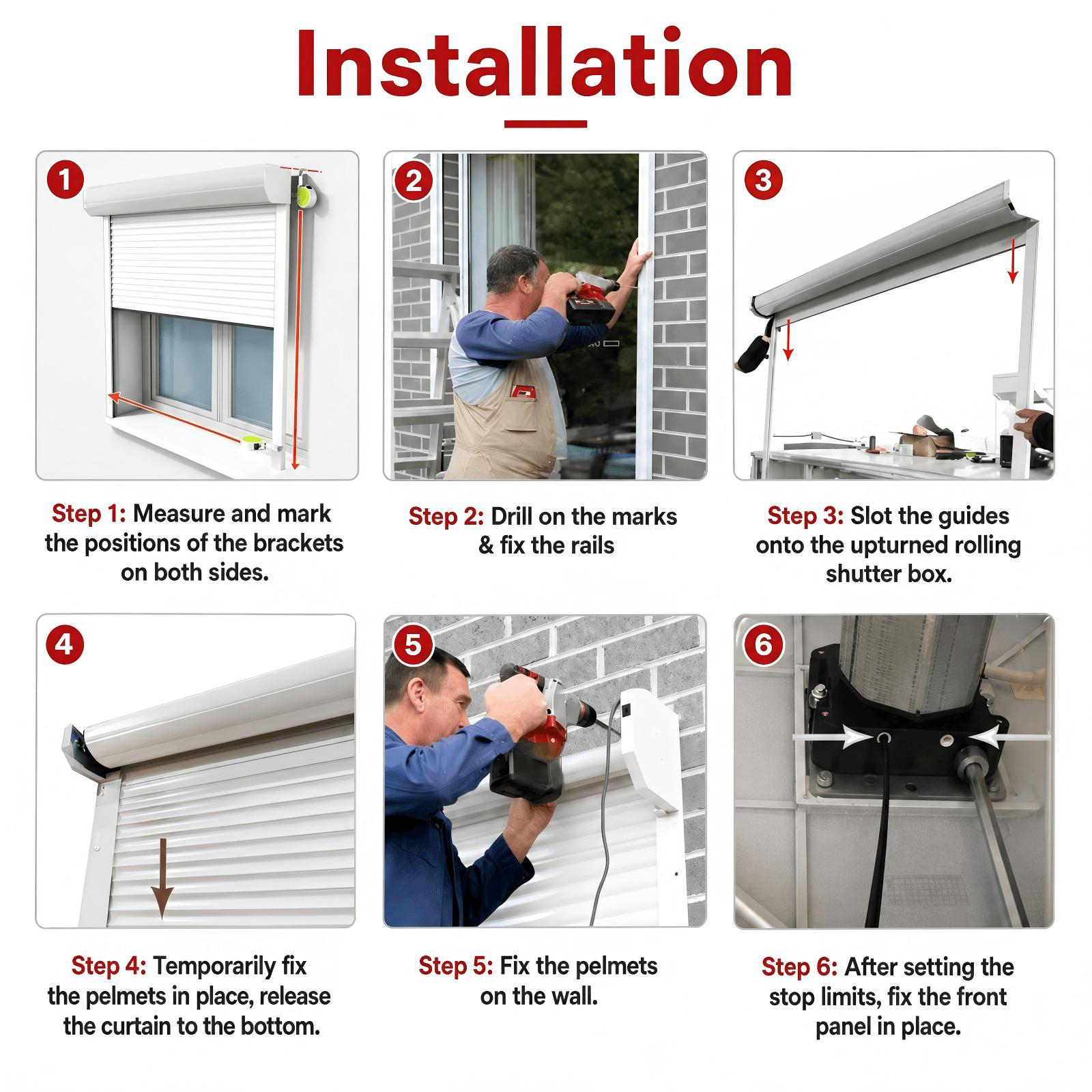 Installation

1

Step 1: Measure and mark the positions of the brackets on both sides.

2

Step 2: Drill on the marks & fix the rails

3

Step 3: Slot the guides onto the upturned rolling shutter box.

4

Step 4: Temporarily fix the pelmets in place, release the curtain to the bottom.

5

Step 5: Fix the pelmets on the wall.

6

Step 6: After setting the stop limits, fix the front panel in place.