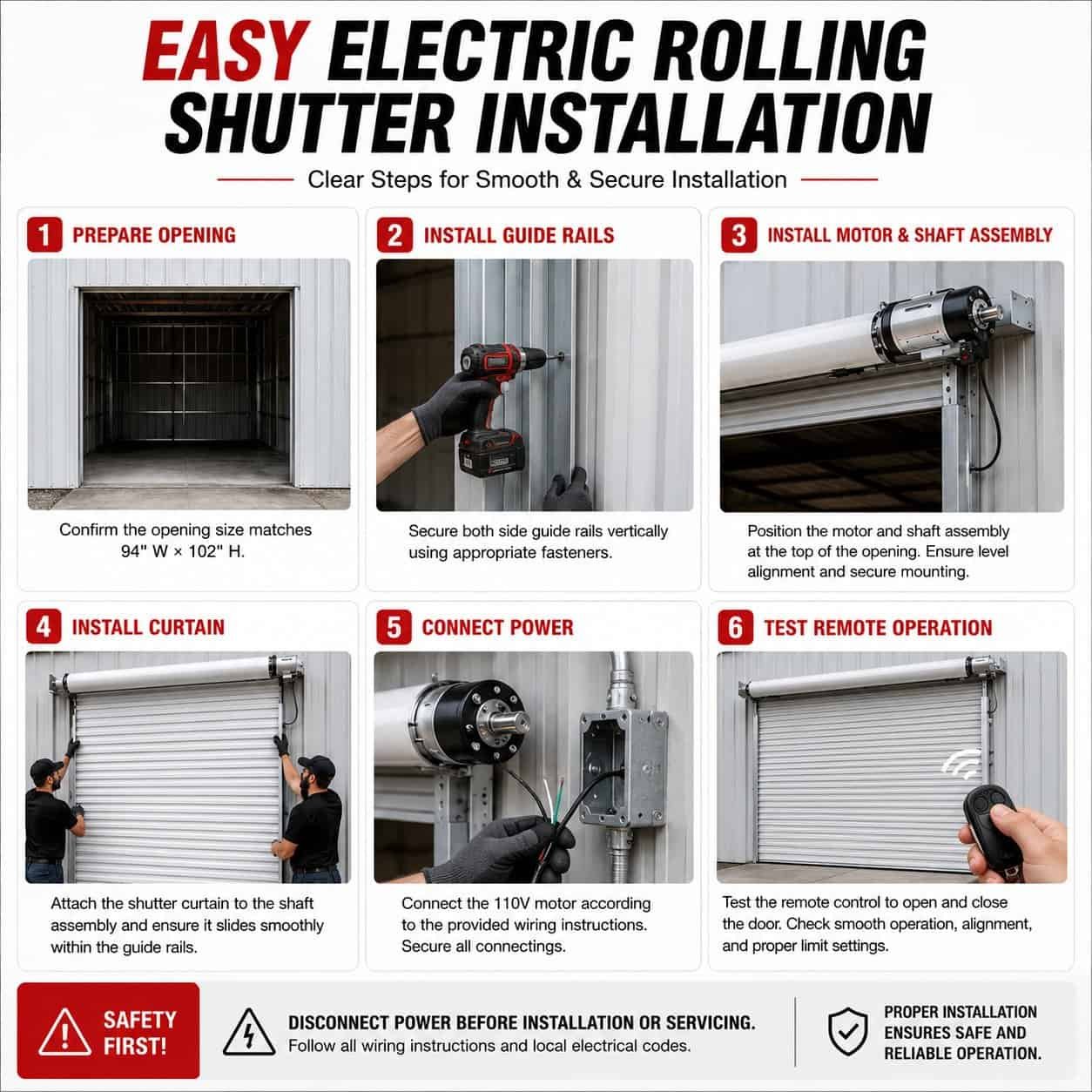 EASY ELECTRIC ROLLING SHUTTER INSTALLATION

Clear Steps for Smooth & Secure Installation

1 PREPARE OPENING

Confirm the opening size matches 94" W × 102" H.

2 INSTALL GUIDE RAILS

Secure both side guide rails vertically using appropriate fasteners.

3 INSTALL MOTOR & SHAFT ASSEMBLY

Position the motor and shaft assembly at the top of the opening. Ensure level alignment and secure mounting.

4 INSTALL CURTAIN

Attach the shutter curtain to the shaft assembly and ensure it slides smoothly within the guide rails.

5 CONNECT POWER

Connect the 110V motor according to the provided wiring instructions. Secure all connectings.

6 TEST REMOTE OPERATION

Test the remote control to open and close the door. Check smooth operation, alignment, and proper limit settings.

SAFETY FIRST!

DISCONNECT POWER BEFORE INSTALLATION OR SERVICING.
Follow all wiring instructions and local electrical codes.

PROPER INSTALLATION ENSURES SAFE AND RELIABLE OPERATION.